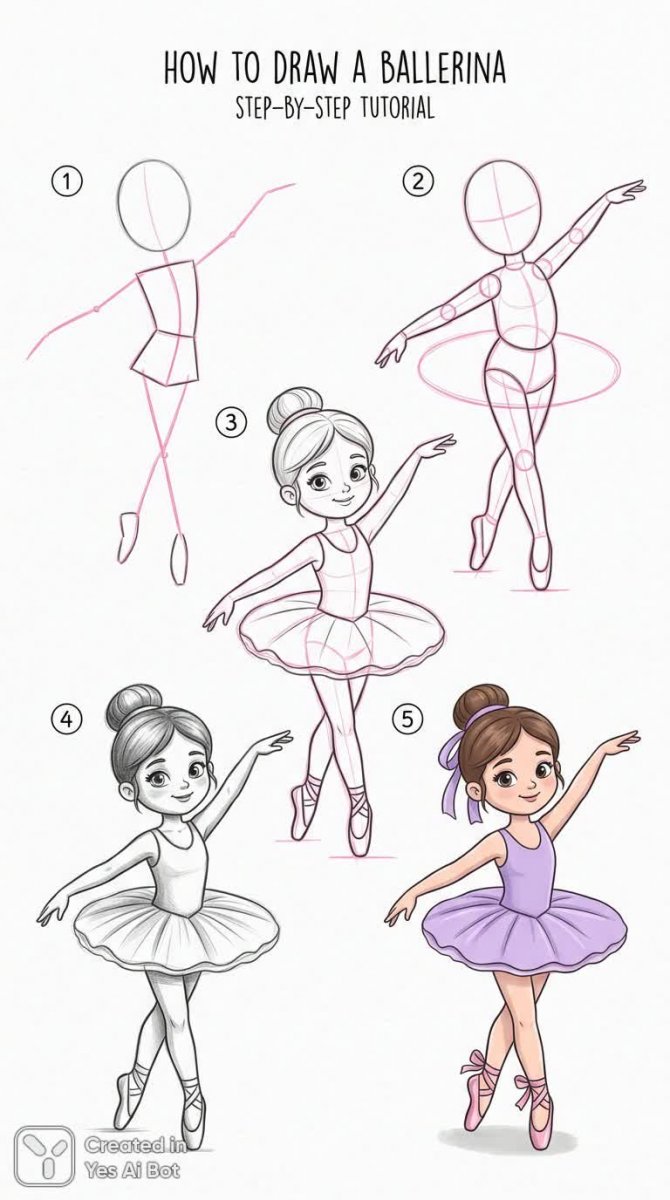 HOW TO DRAW A BALLERINA
STEP-BY-STEP TUTORIAL

①

②

③

④

⑤

Created in
Yes Ai Bot