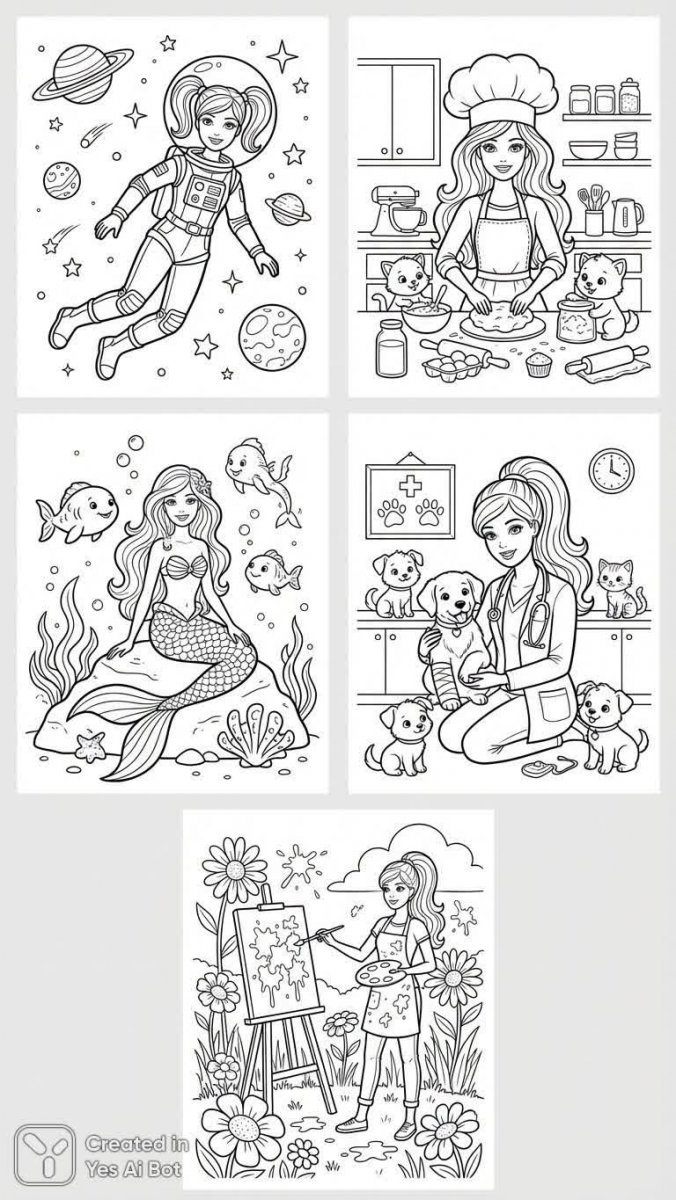 Created in Yes Ai Bot