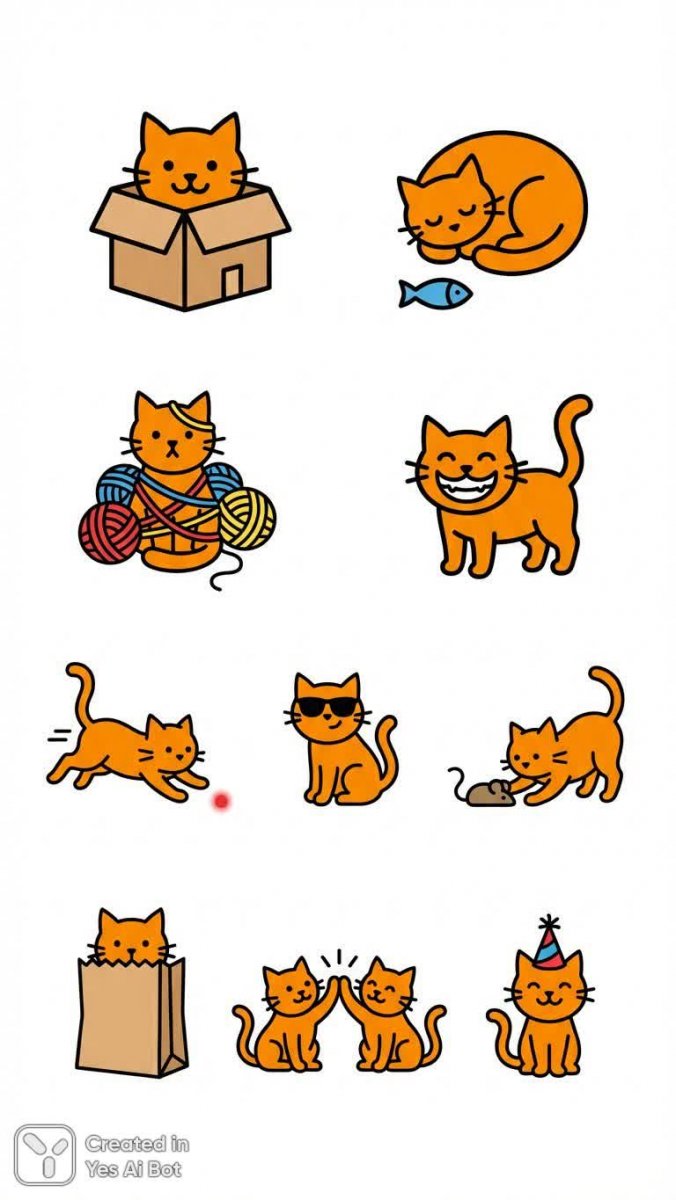 Created in
Yes Ai Bot